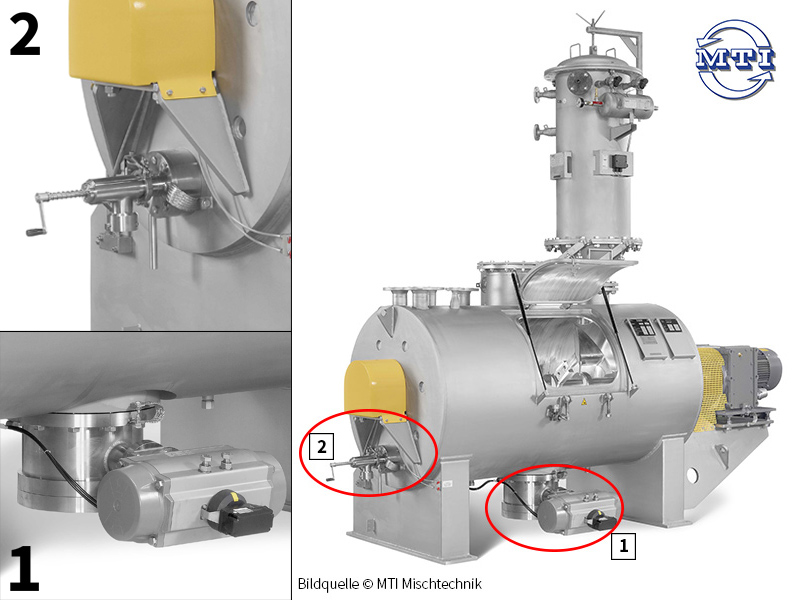 2

1

MTI

2

1

Bildquelle © MTI Mischtechnik